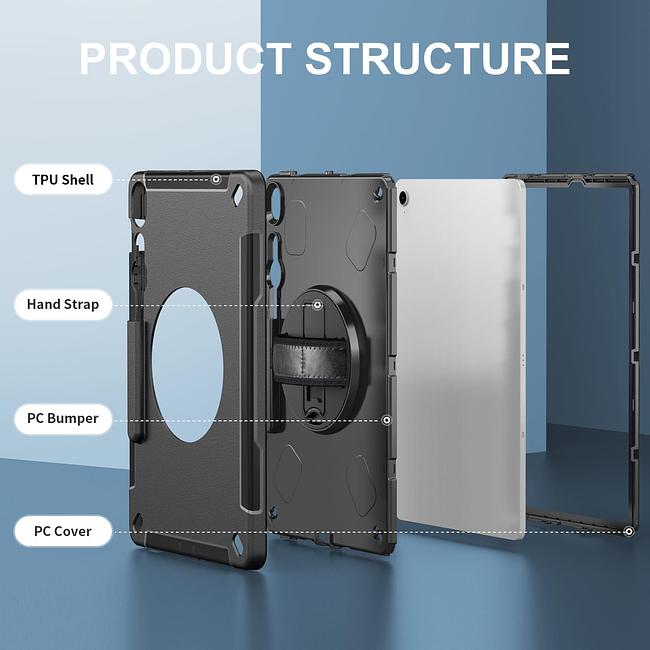 PRODUCT STRUCTURE

TPU Shell

Hand Strap

PC Bumper

PC Cover