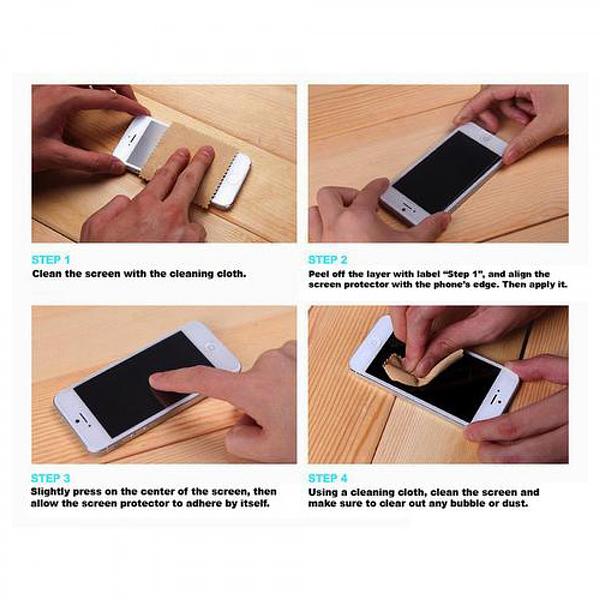 STEP 1
Clean the screen with the cleaning cloth.

STEP 2
Peel off the layer with label "Step 1", and align the screen protector with the phone's edge. Then apply it.

STEP 3
Slightly press on the center of the screen, then allow the screen protector to adhere by itself.

STEP 4
Using a cleaning cloth, clean the screen and make sure to clear out any bubble or dust.