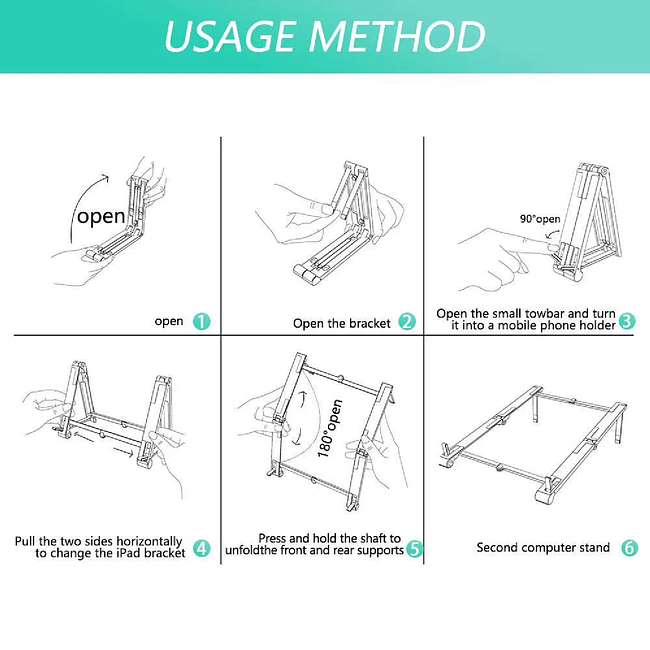 USAGE METHOD

open

open 1

Open the bracket 2

90°open

Open the small towbar and turn it into a mobile phone holder 3

Pull the two sides horizontally to change the iPad bracket 4

180°open

Press and hold the shaft to unfoldthe front and rear supports 5

Second computer stand 6