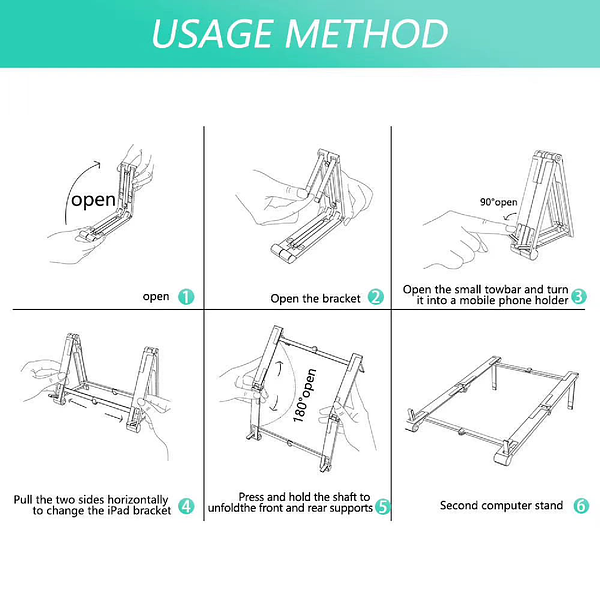 USAGE METHOD

open

open 1

Open the bracket 2

90°open

Open the small towbar and turn it into a mobile phone holder 3

Pull the two sides horizontally to change the iPad bracket 4

180°open

Press and hold the shaft to unfoldthe front and rear supports 5

Second computer stand 6